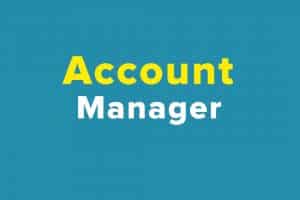 Account
Manager